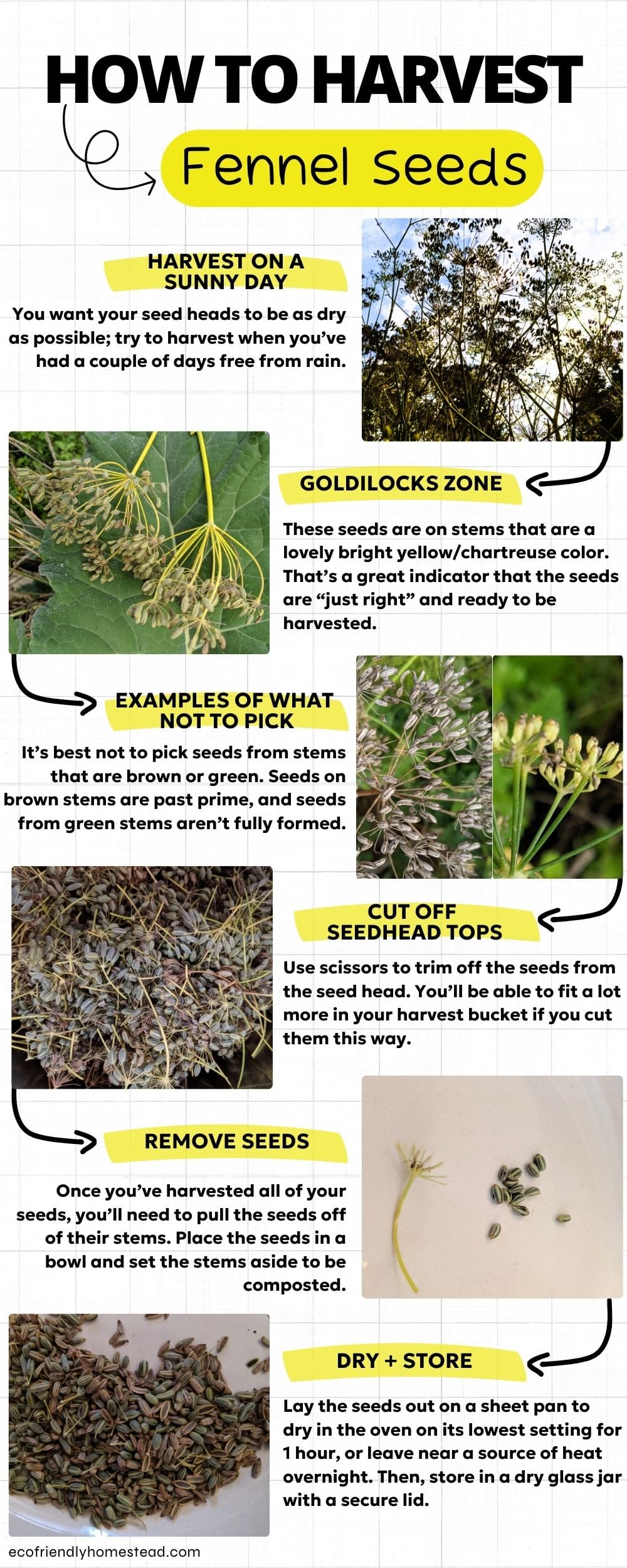 HOW TO HARVEST

Fennel Seeds

HARVEST ON A SUNNY DAY

You want your seed heads to be as dry as possible; try to harvest when you've had a couple of days free from rain.

GOLDILOCKS ZONE

These seeds are on stems that are a lovely bright yellow/chartreuse color. That's a great indicator that the seeds are "just right" and ready to be harvested.

EXAMPLES OF WHAT NOT TO PICK

It's best not to pick seeds from stems that are brown or green. Seeds on brown stems are past prime, and seeds from green stems aren't fully formed.

CUT OFF SEEDHEAD TOPS

Use scissors to trim off the seeds from the seed head. You'll be able to fit a lot more in your harvest bucket if you cut them this way.

REMOVE SEEDS

Once you've harvested all of your seeds, you'll need to pull the seeds off of their stems. Place the seeds in a bowl and set the stems aside to be composted.

DRY + STORE

Lay the seeds out on a sheet pan to dry in the oven on its lowest setting for 1 hour, or leave near a source of heat overnight. Then, store in a dry glass jar with a secure lid.

ecofriendlyhomestead.com