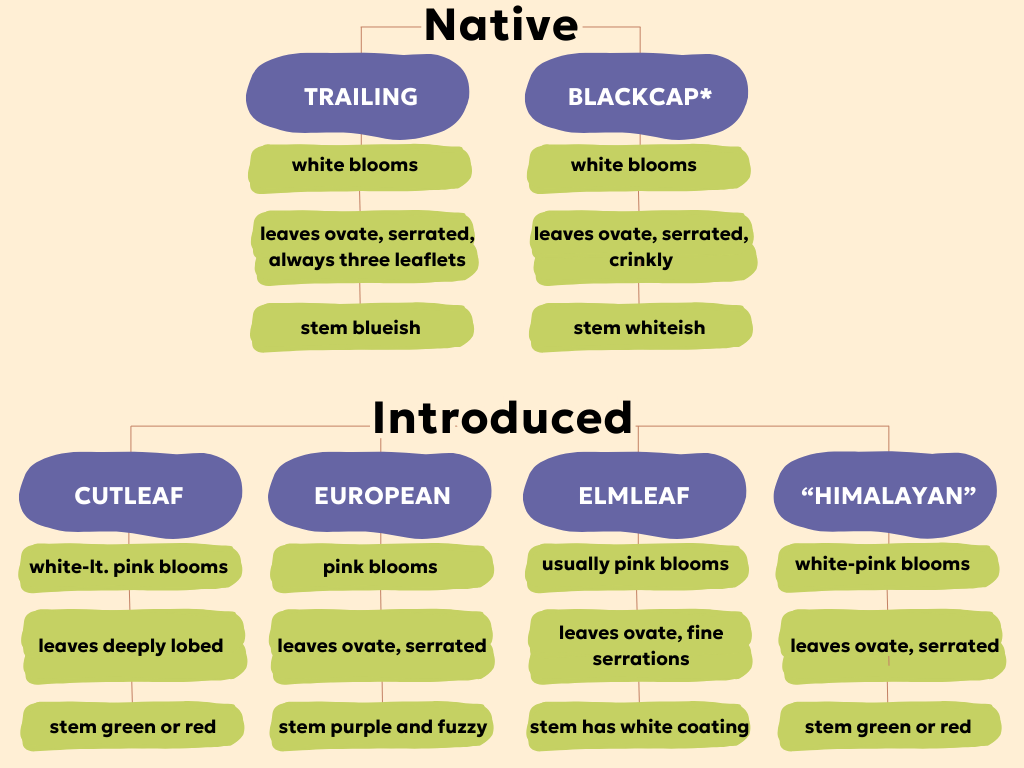 Native

TRAILING

white blooms

leaves ovate, serrated, always three leaflets

stem blueish

BLACKCAP*

white blooms

leaves ovate, serrated, crinkly

stem whiteish

Introduced

CUTLEAF

white-lt. pink blooms

leaves deeply lobed

stem green or red

EUROPEAN

pink blooms

leaves ovate, serrated

stem purple and fuzzy

ELMLEAF

usually pink blooms

leaves ovate, fine serrations

stem has white coating

“HIMALAYAN”

white-pink blooms

leaves ovate, serrated

stem green or red